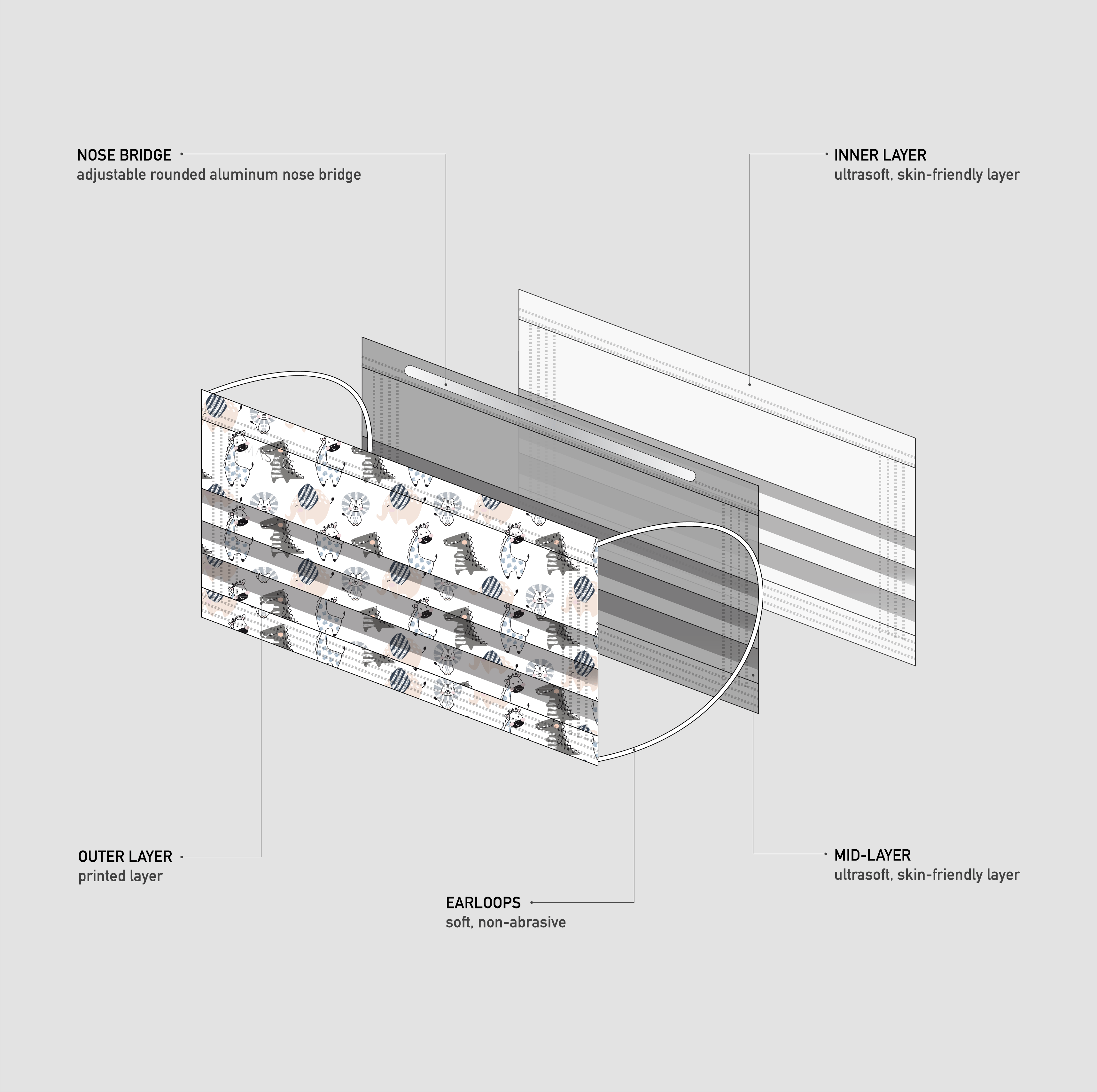 NOSE BRIDGE
adjustable rounded aluminum nose bridge

INNER LAYER
ultrasoft, skin-friendly layer

OUTER LAYER
printed layer

EARLOOPS
soft, non-abrasive

MID-LAYER
ultrasoft, skin-friendly layer